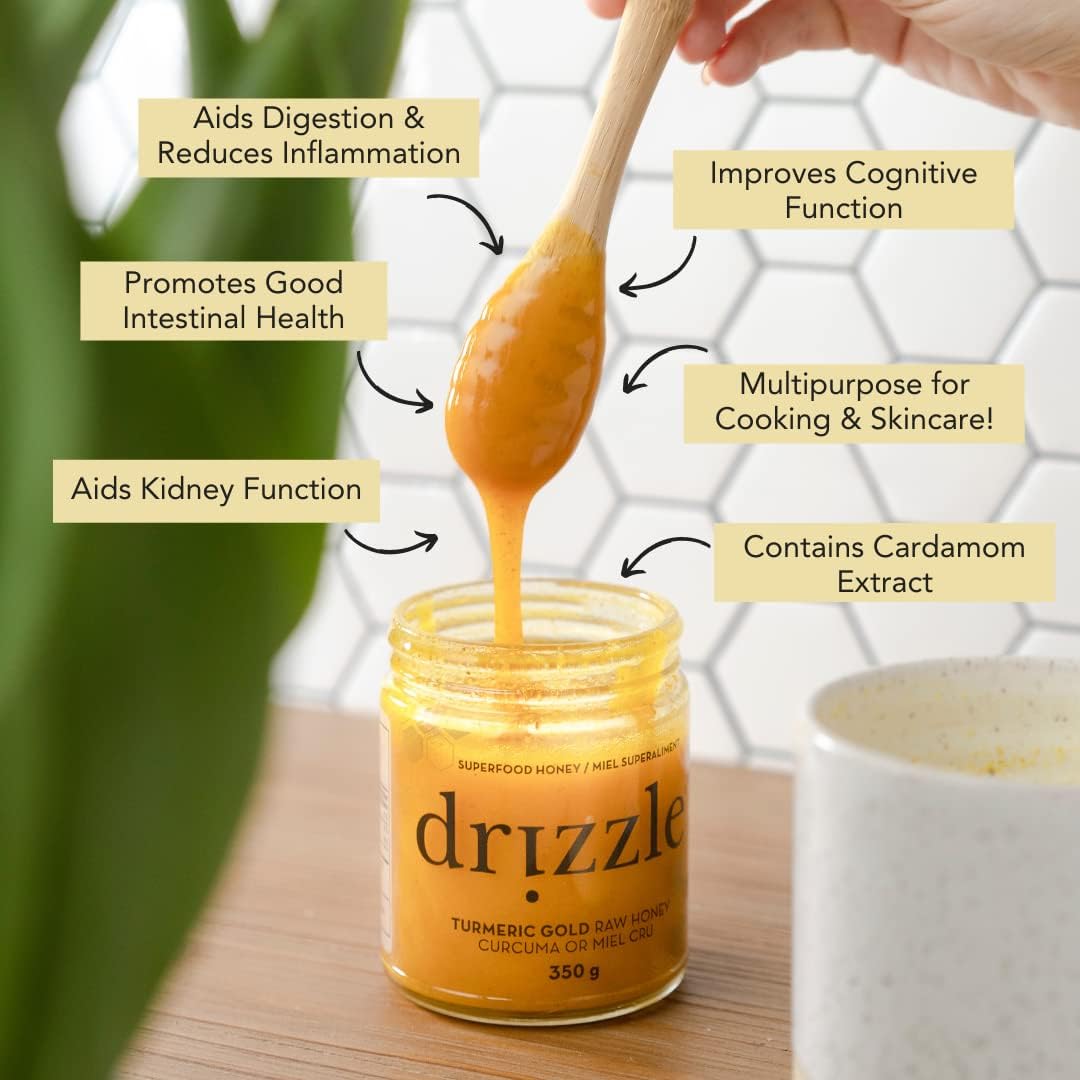 Aids Digestion & Reduces Inflammation

Improves Cognitive Function

Promotes Good Intestinal Health

Multipurpose for Cooking & Skincare!

Aids Kidney Function

Contains Cardamom Extract

SUPERFOOD HONEY / MIEL SUPERALIMENT

drizzle

TURMERIC GOLD RAW HONEY
CURCUMA OR MIEL CRU

350 g